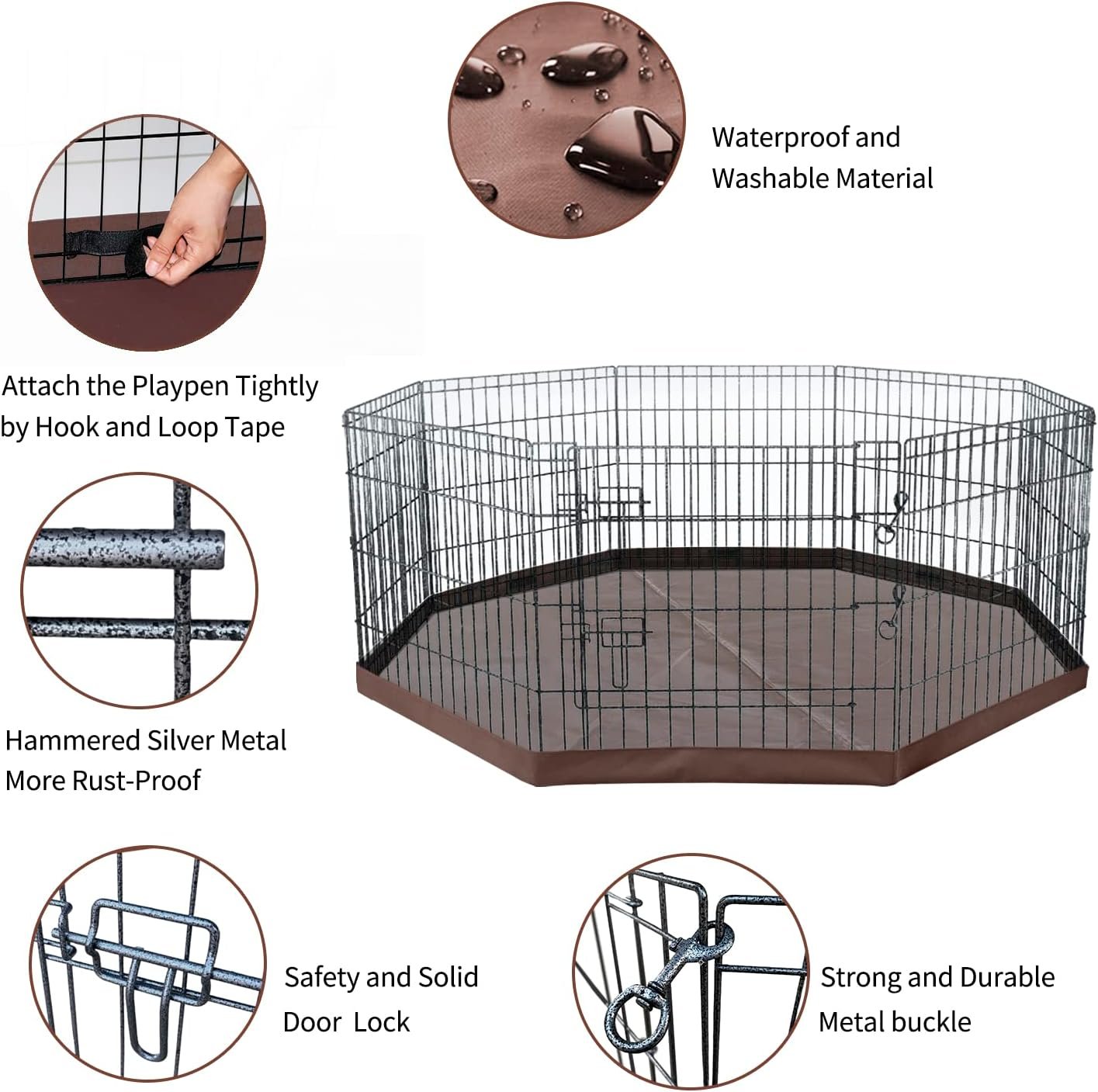 Waterproof and Washable Material

Attach the Playpen Tightly by Hook and Loop Tape

Hammered Silver Metal More Rust-Proof

Safety and Solid Door Lock

Strong and Durable Metal buckle