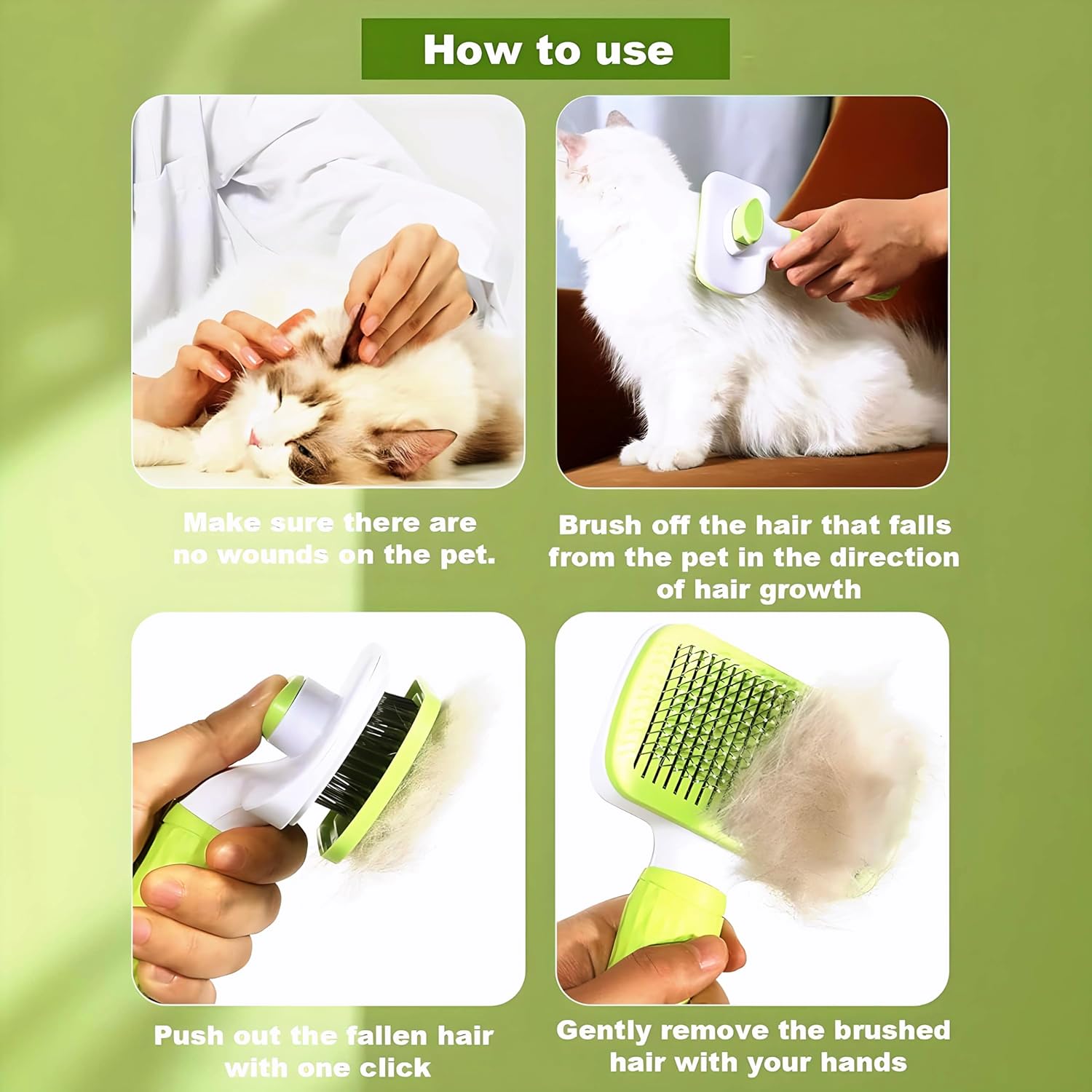 How to use

Make sure there are no wounds on the pet.

Brush off the hair that falls from the pet in the direction of hair growth

Push out the fallen hair with one click

Gently remove the brushed hair with your hands