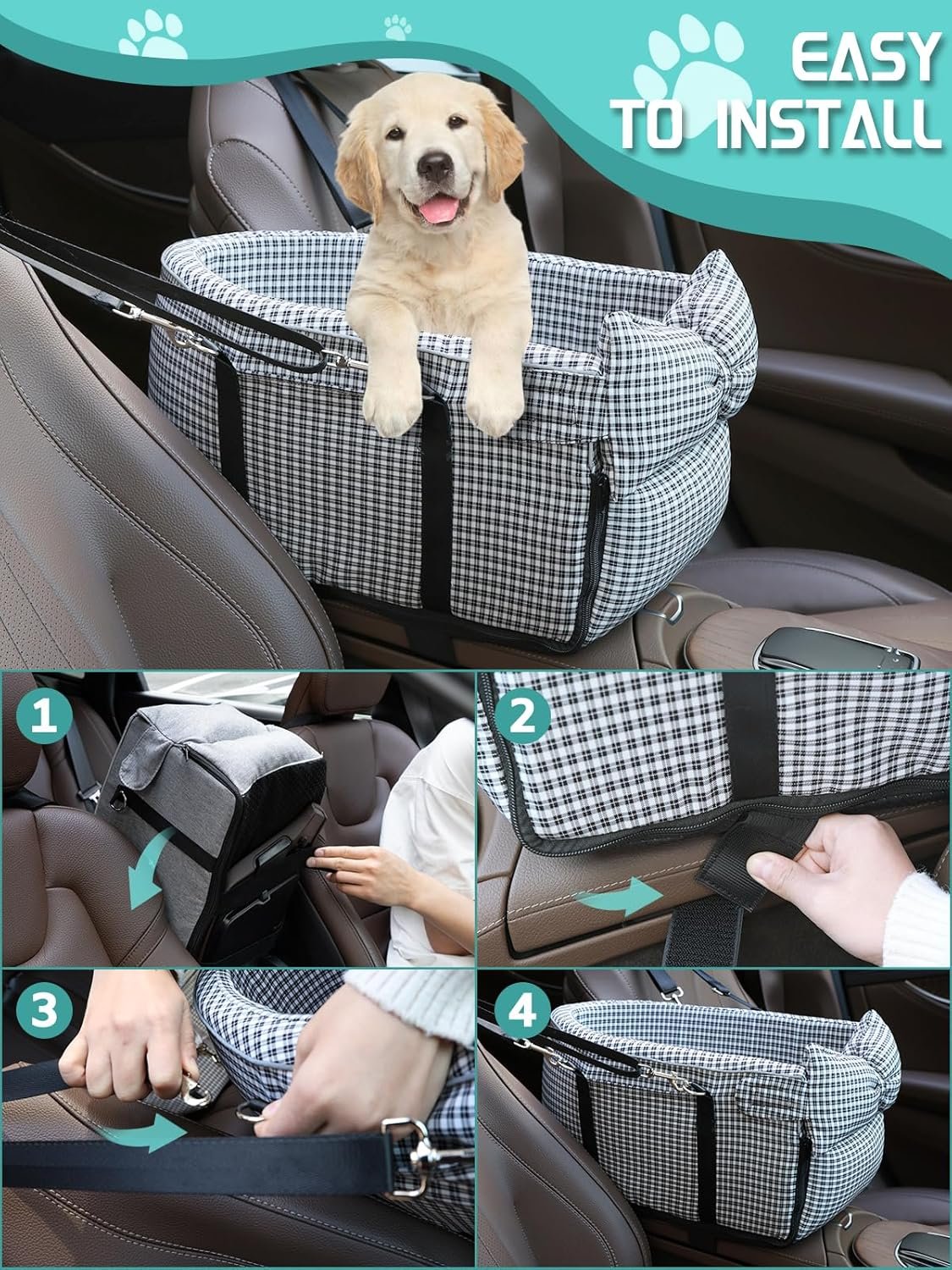 EASY
TO INSTALL

1

2

3

4