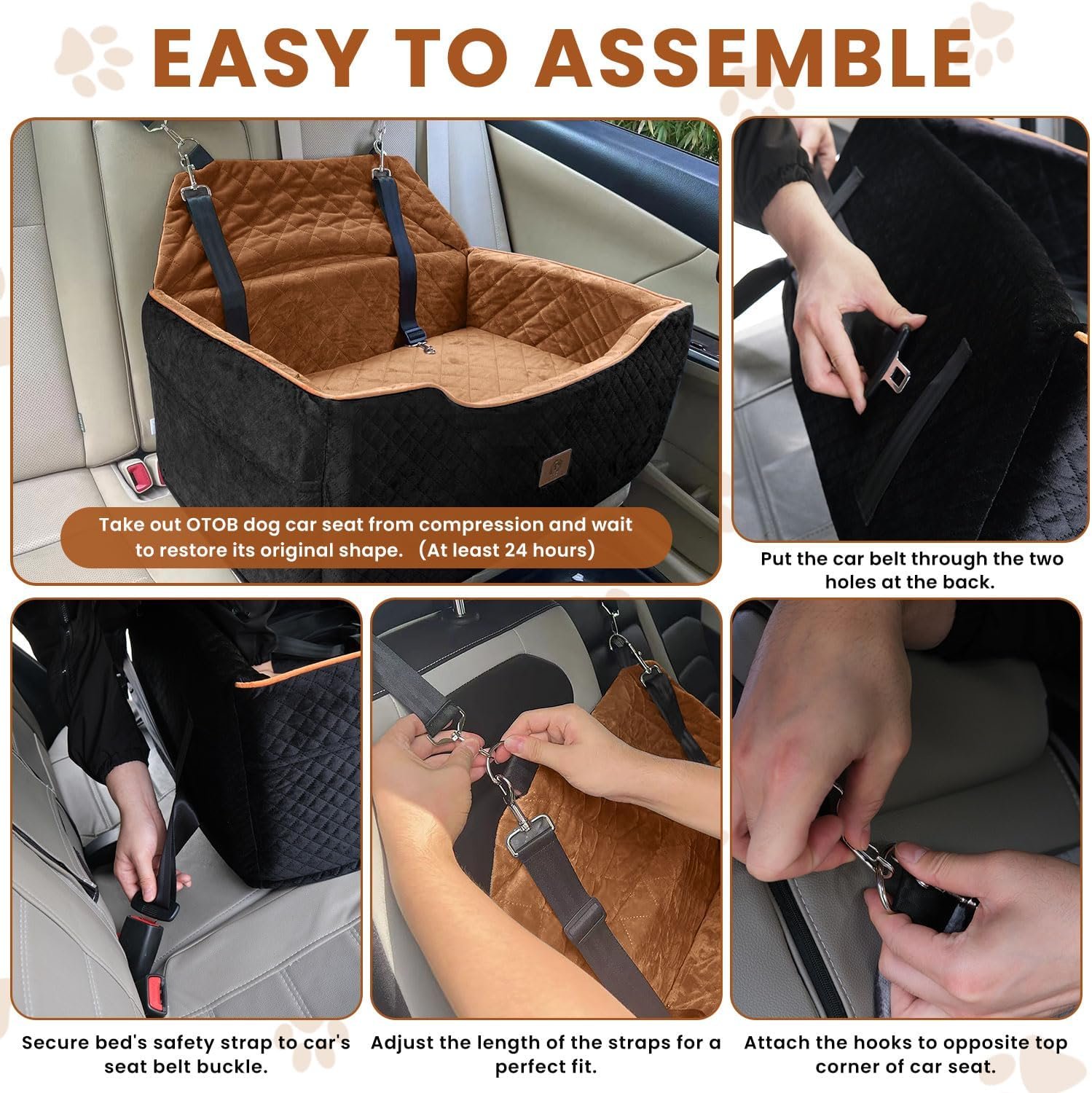 EASY TO ASSEMBLE

Take out OTOB dog car seat from compression and wait to restore its original shape. (At least 24 hours)

Put the car belt through the two holes at the back.

Secure bed's safety strap to car's seat belt buckle.

Adjust the length of the straps for a perfect fit.

Attach the hooks to opposite top corner of car seat.