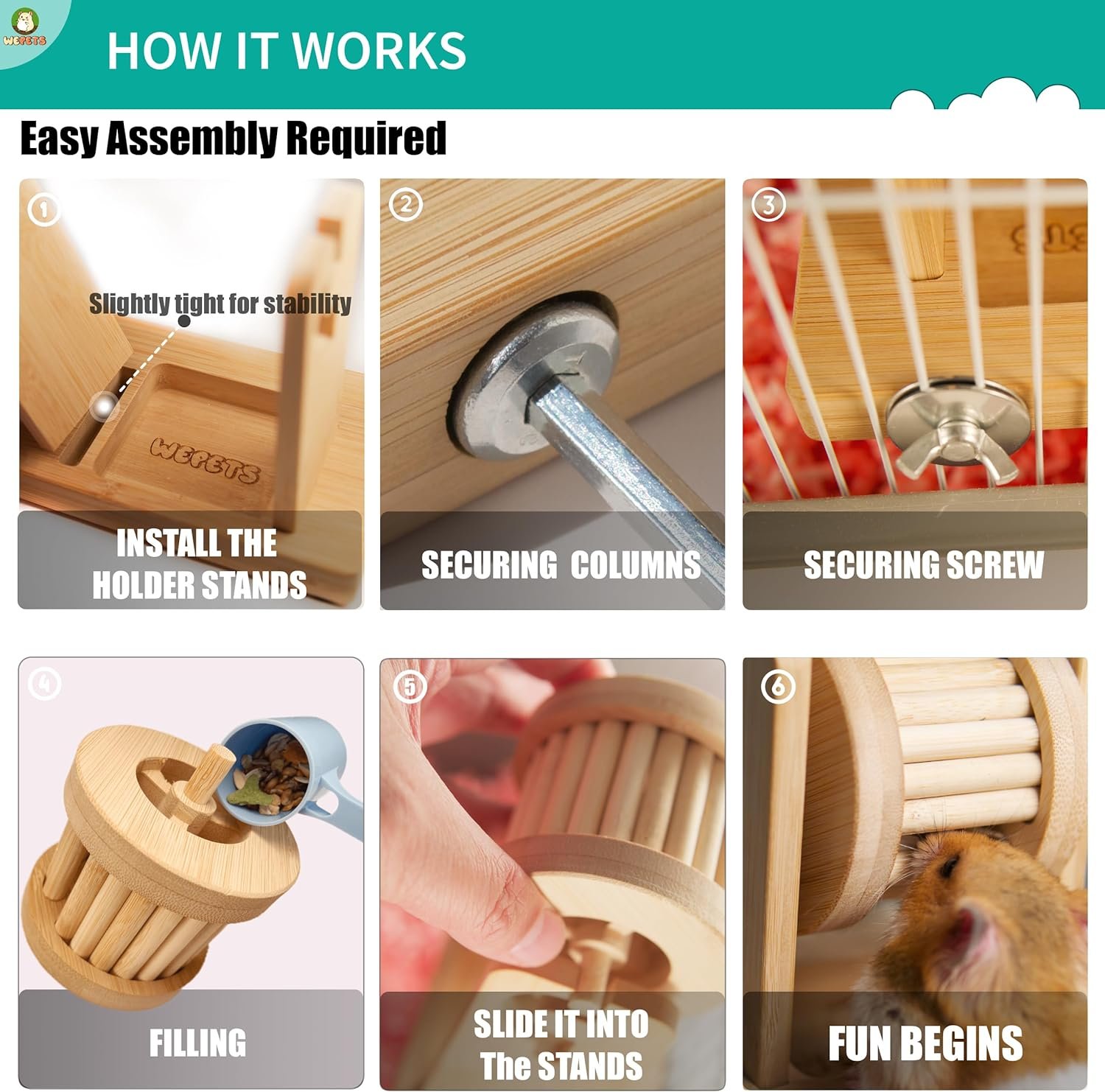 WEPETS

HOW IT WORKS

Easy Assembly Required

①

Slightly tight for stability

WEPETS

INSTALL THE HOLDER STANDS

②

SECURING COLUMNS

③

SECURING SCREW

④

FILLING

⑤

SLIDE IT INTO The STANDS

⑥

FUN BEGINS