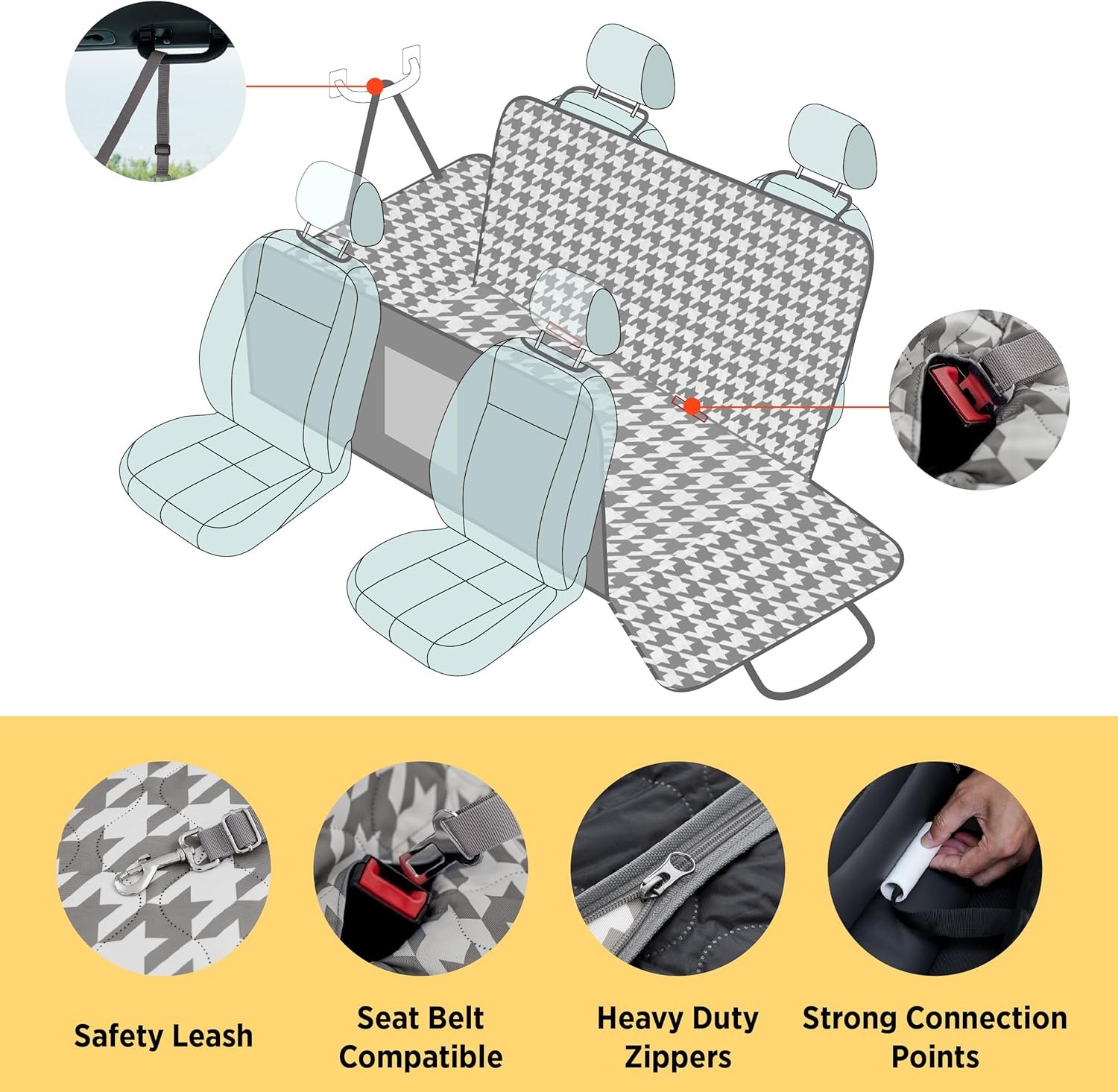 Safety Leash

Seat Belt Compatible

Heavy Duty Zippers

Strong Connection Points