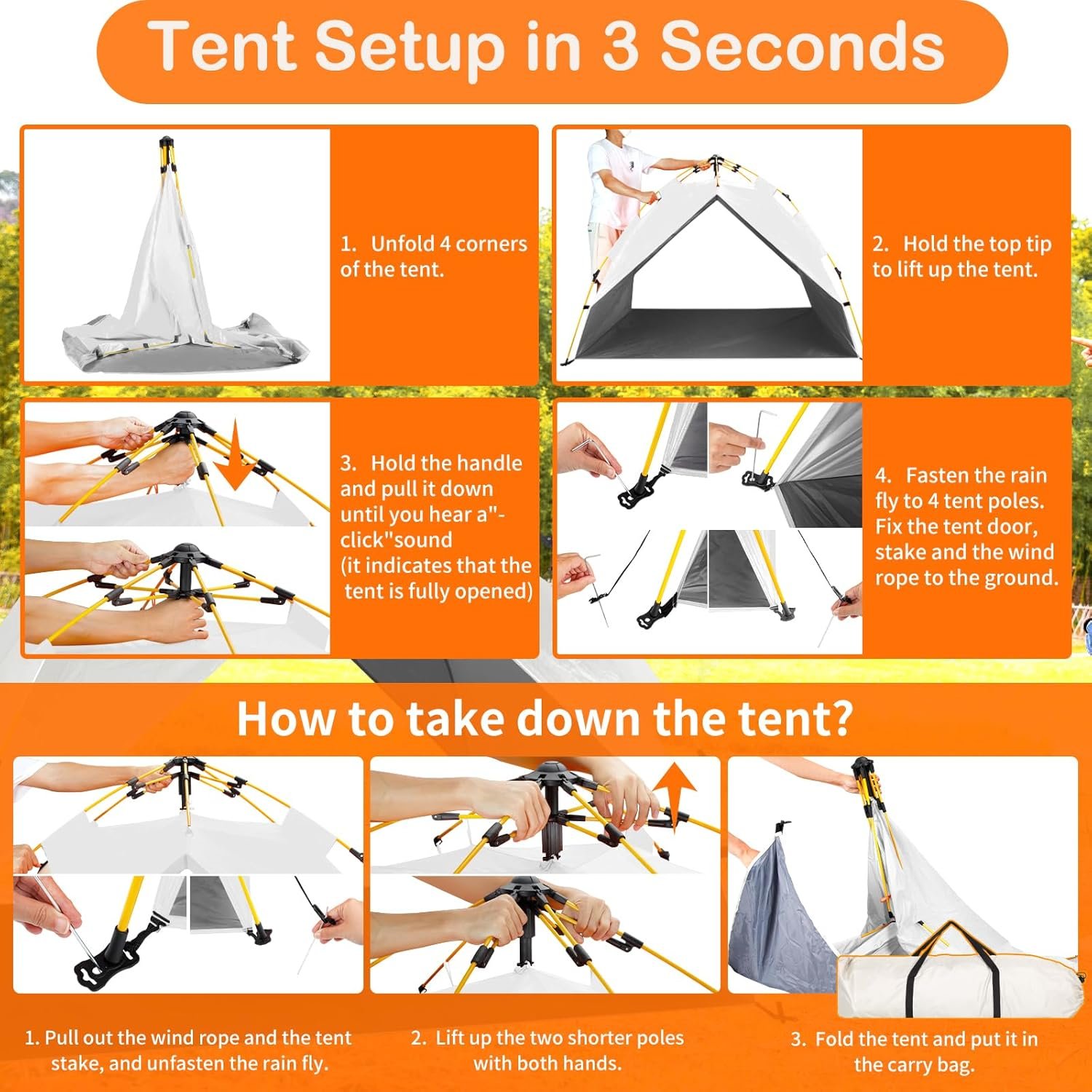 Tent Setup in 3 Seconds

1. Unfold 4 corners of the tent.

2. Hold the top tip to lift up the tent.

3. Hold the handle and pull it down until you hear a"-click"sound (it indicates that the tent is fully opened)

4. Fasten the rain fly to 4 tent poles. Fix the tent door, stake and the wind rope to the ground.

How to take down the tent?

1. Pull out the wind rope and the tent stake, and unfasten the rain fly.

2. Lift up the two shorter poles with both hands.

3. Fold the tent and put it in the carry bag.