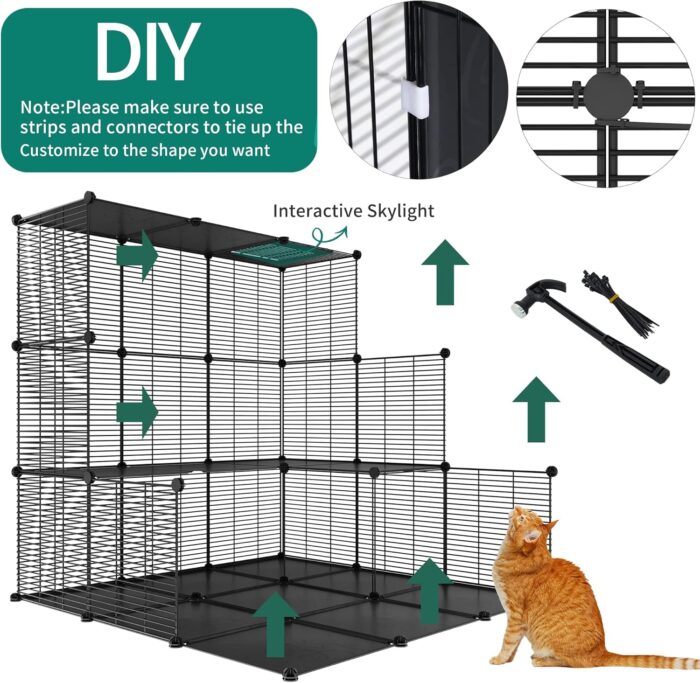 DIY

Note:Please make sure to use strips and connectors to tie up the Customize to the shape you want

Interactive Skylight