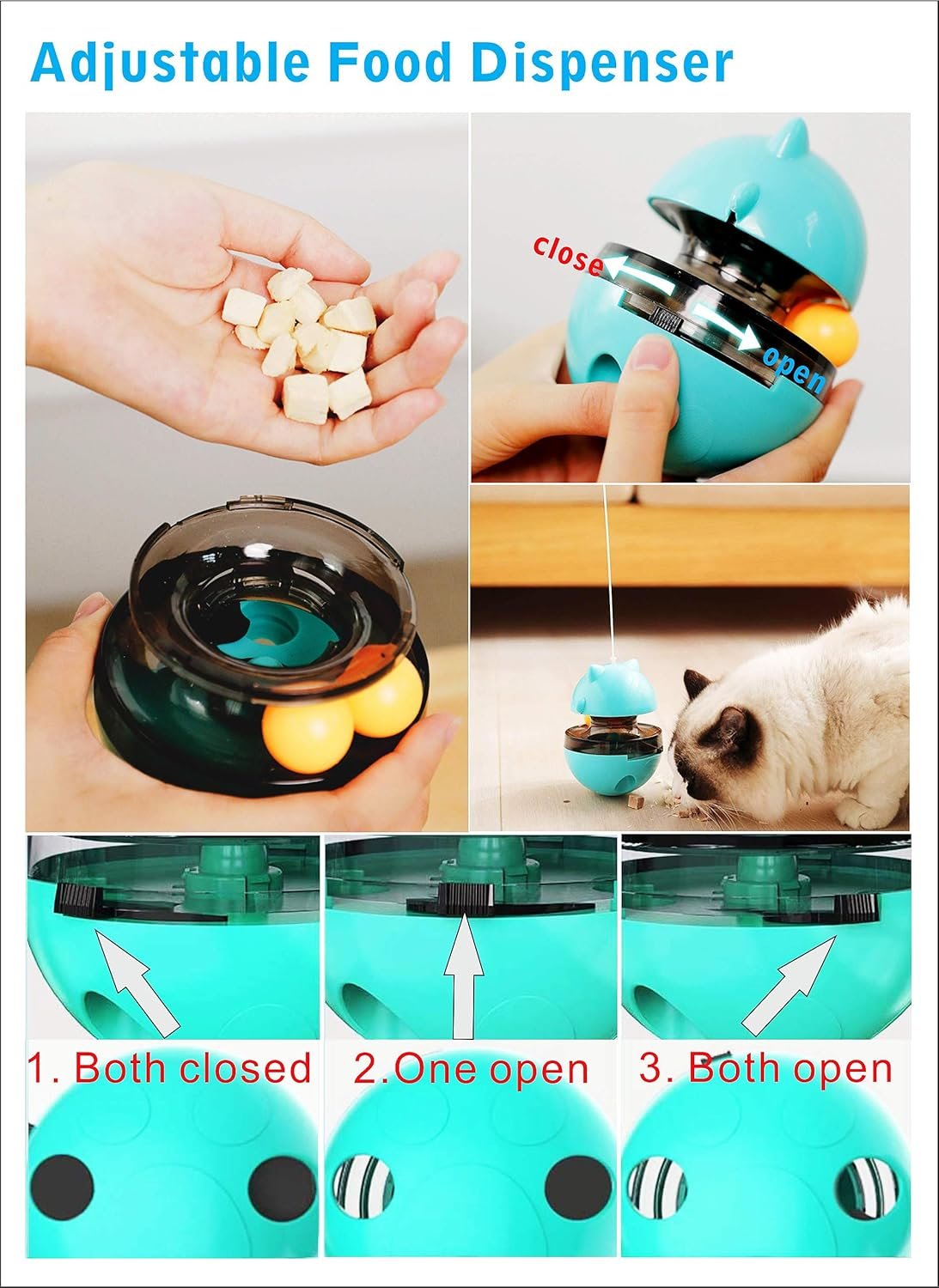 Adjustable Food Dispenser

close

open

1. Both closed

2.One open

3. Both open