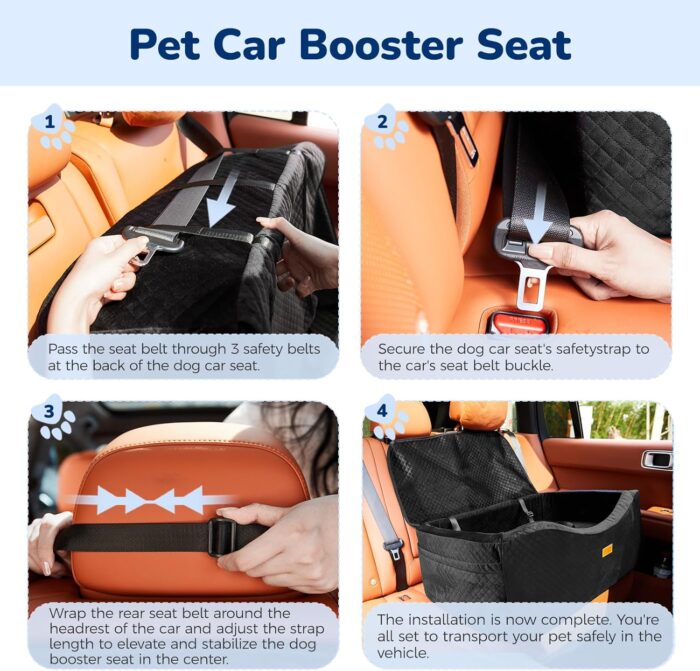 Pet Car Booster Seat

1

Pass the seat belt through 3 safety belts at the back of the dog car seat.

2

Secure the dog car seat's safetystrap to the car's seat belt buckle.

3

Wrap the rear seat belt around the headrest of the car and adjust the strap length to elevate and stabilize the dog booster seat in the center.

4

The installation is now complete. You're all set to transport your pet safely in the vehicle.