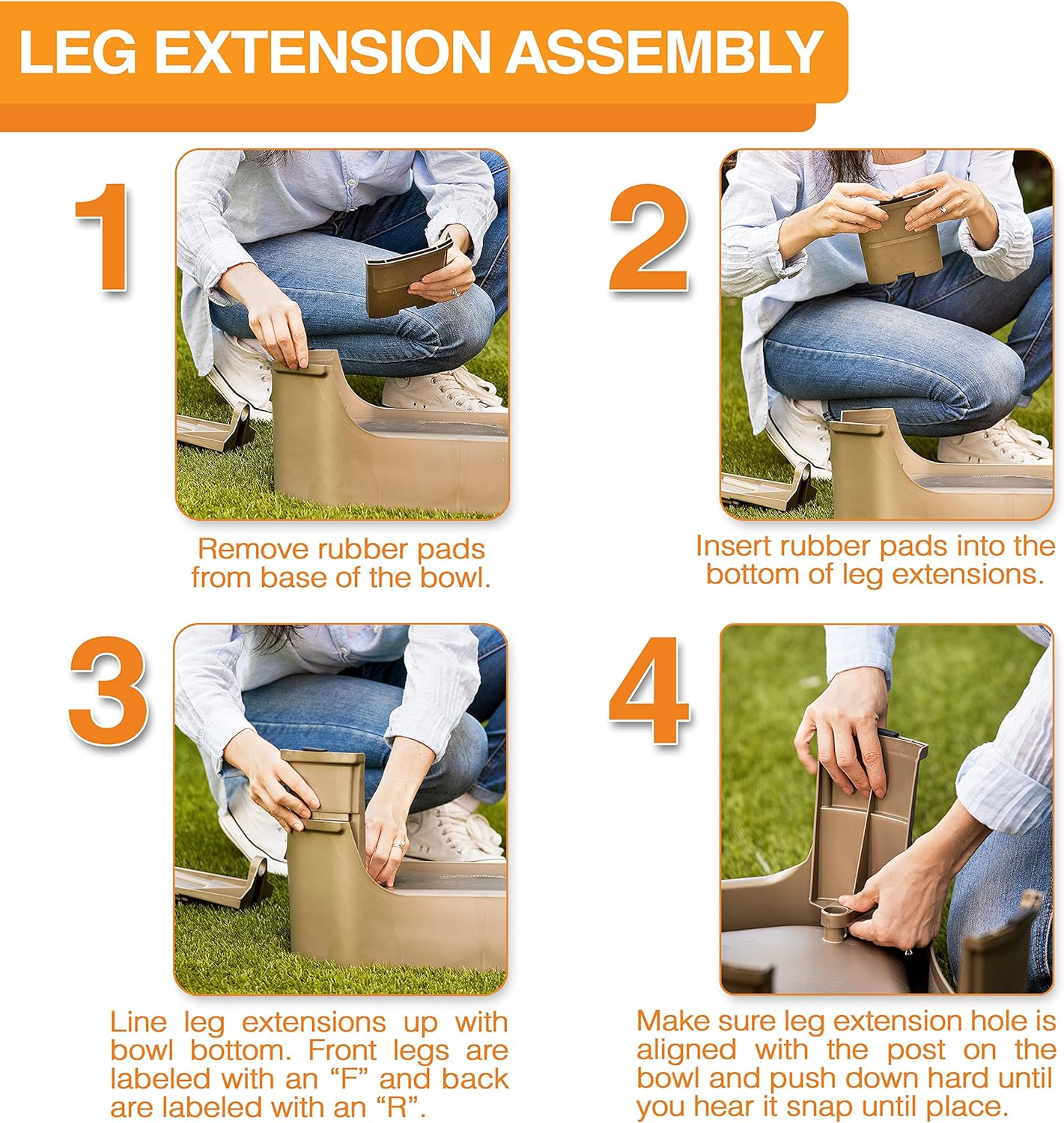 LEG EXTENSION ASSEMBLY

1

Remove rubber pads from base of the bowl.

2

Insert rubber pads into the bottom of leg extensions.

3

Line leg extensions up with bowl bottom. Front legs are labeled with an “F” and back are labeled with an “R”.

4

Make sure leg extension hole is aligned with the post on the bowl and push down hard until you hear it snap until place.